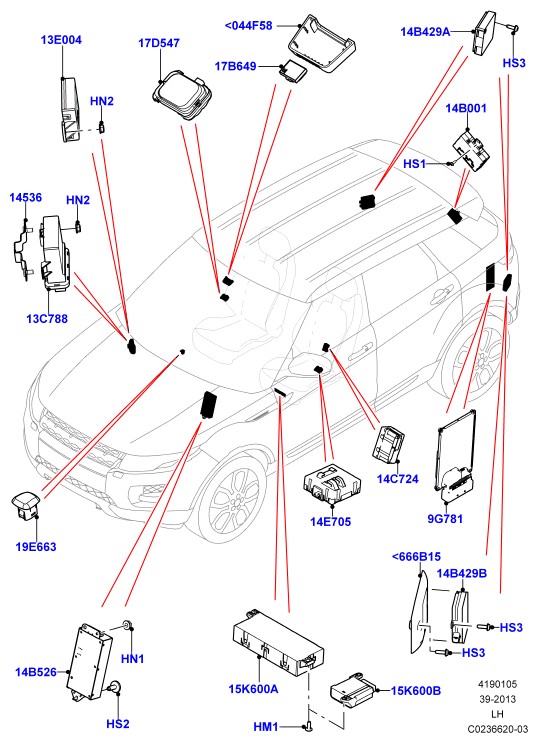 13E004
HN2
17D547
<044F58
17B649
14B429A
HS3
14B001
HS1
14536
HN2
13C788
19E663
14C724
14E705
9G781
<666B15
14B429B
HS3
HS3
14B526
HN1
HS2
15K600A
15K600B
HM1
4190105
39-2013
LH
C0236620-03