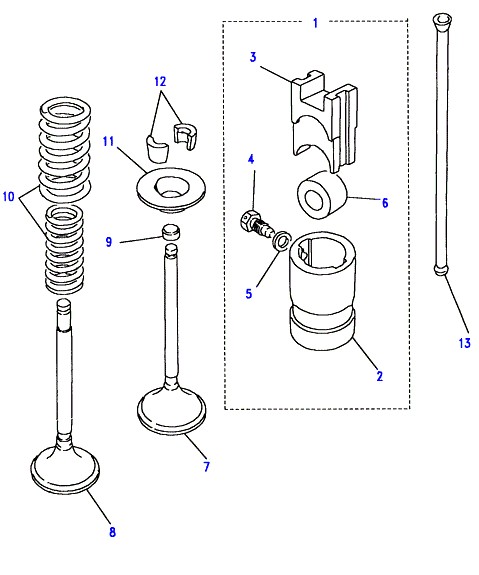 1
3
12
11
4
6
10
9
5
13
2
7
8