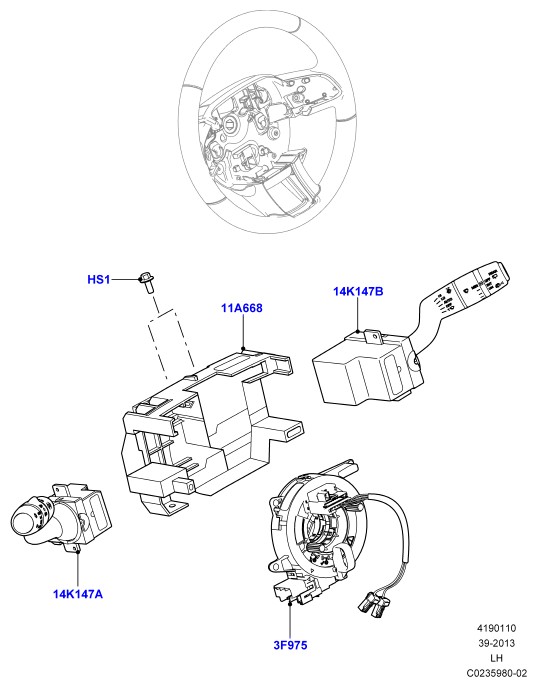 HS1
11A668
14K147B
14K147A
3F975
4190110
39-2013
LH
C0235980-02