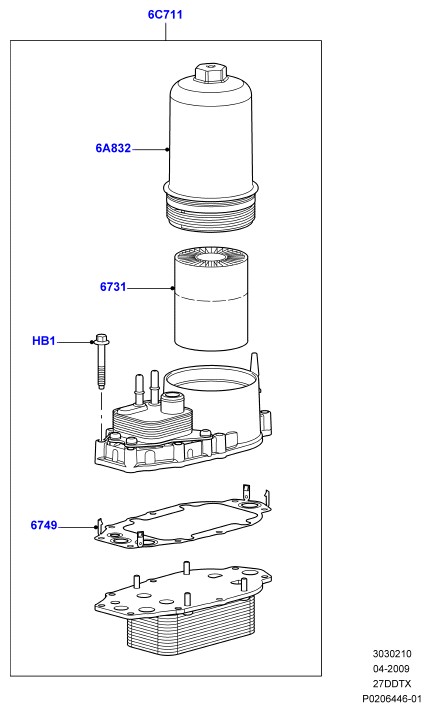 6C711

6A832

6731

HB1

6749

3030210
04-2009
27DDTX
P0206446-01