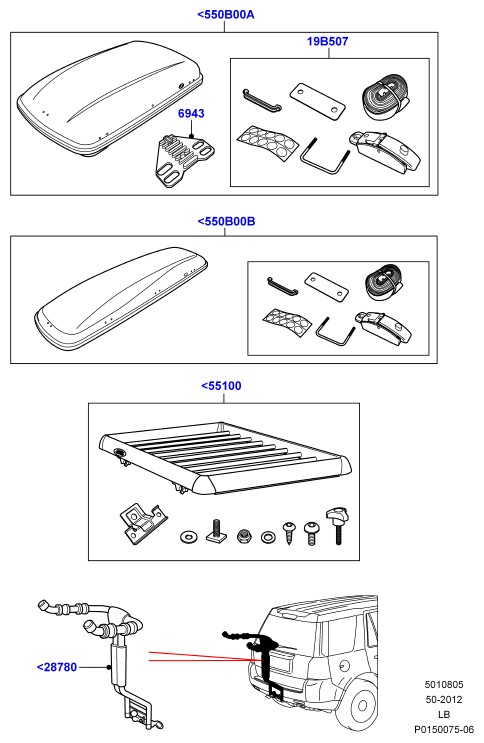 <550B00A

19B507

6943

<550B00B

<55100

<28780

5010805
50-2012
LB
P0150075-06