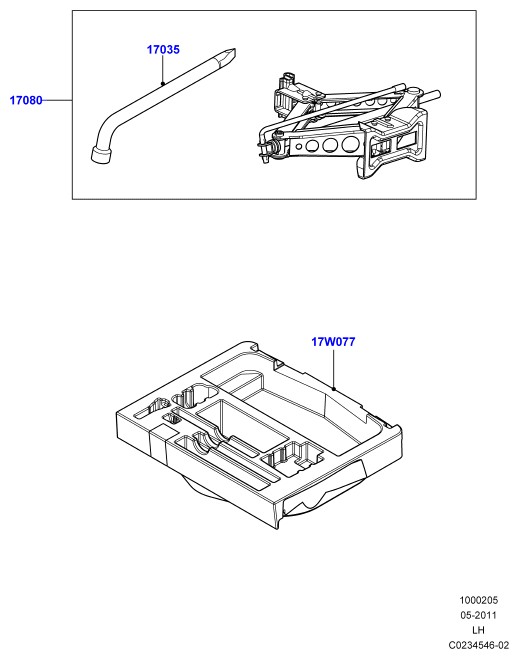 17035

17080

17W077

1000205
05-2011
LH
C0234546-02