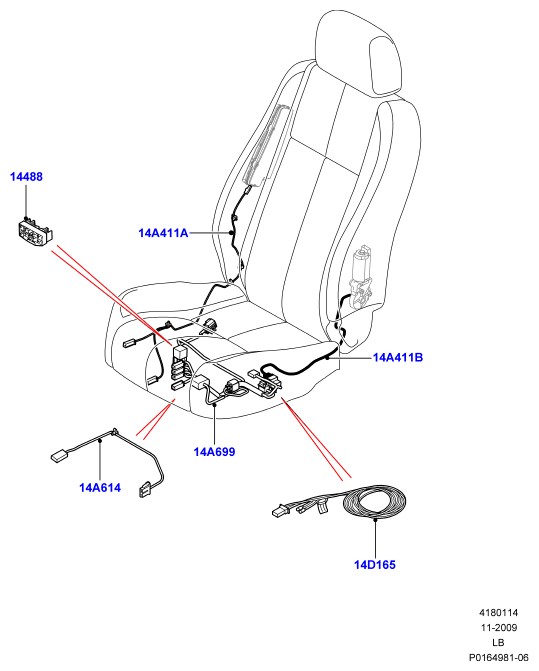 14488

14A411A

14A411B

14A699

14A614

14D165

4180114
11-2009
LB
P0164981-06