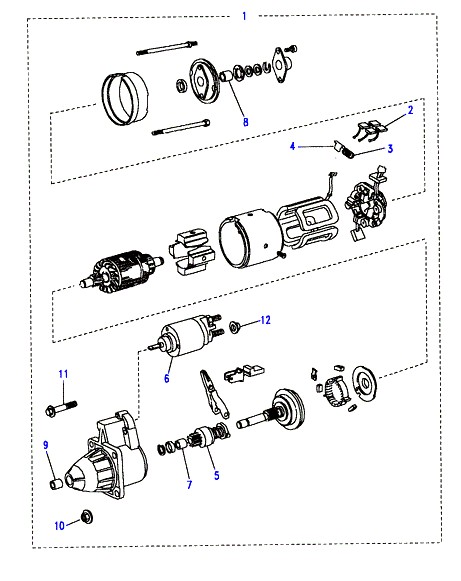 1

8

2

4

3

12

6

11

9

7

5

10