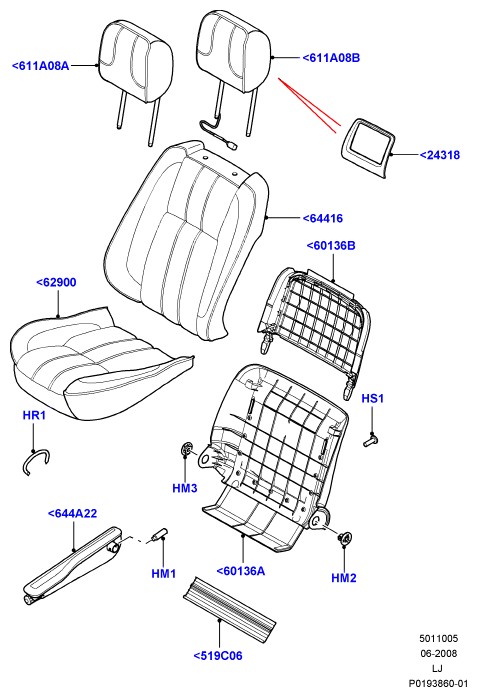 <611A08A
<611A08B
<24318
<64416
<60136B
<62900
HS1
HR1
HM3
<644A22
HM1
<60136A
HM2
<519C06
5011005
06-2008
LJ
P0193860-01