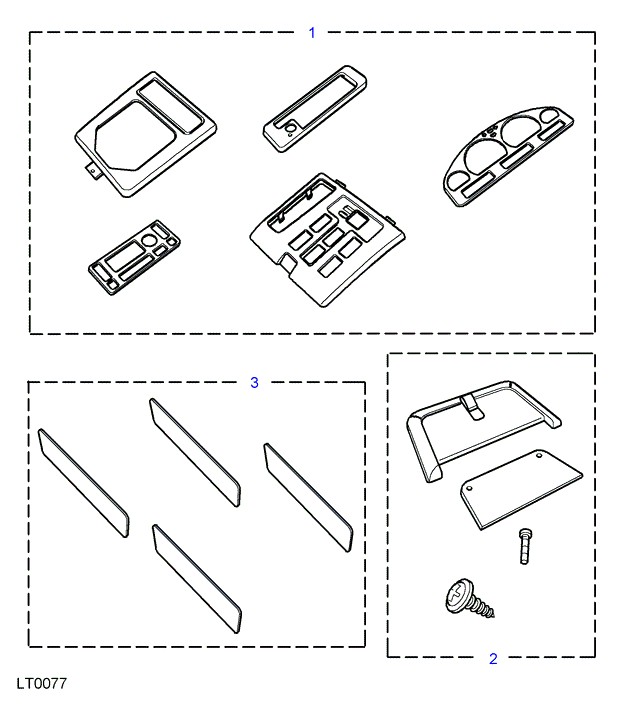 1

3

2

LT0077