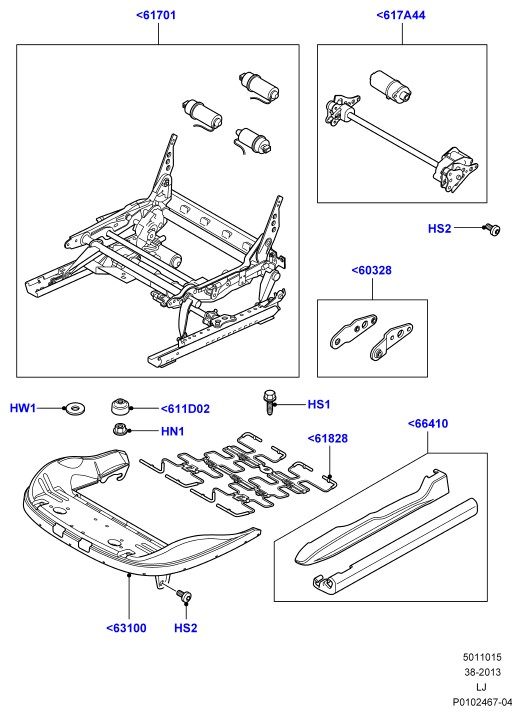 <61701

<617A44

HS2

<60328

HW1

<611D02

HS1

HN1

<61828

<66410

<63100

HS2

5011015
38-2013
LJ
P0102467-04