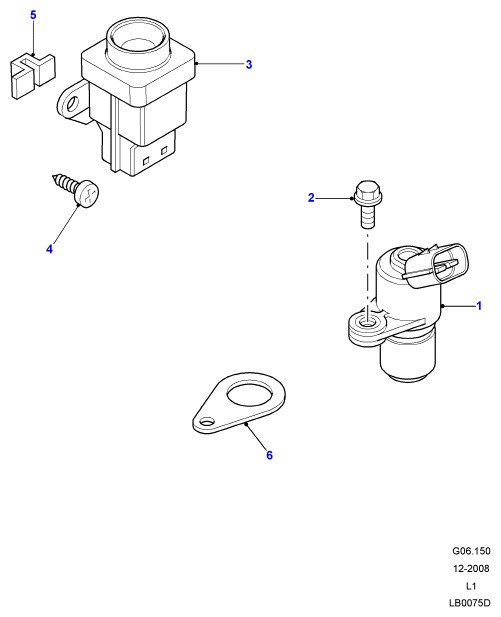 5

3

4

2

1

6

G06.150
12-2008
L1
LB0075D