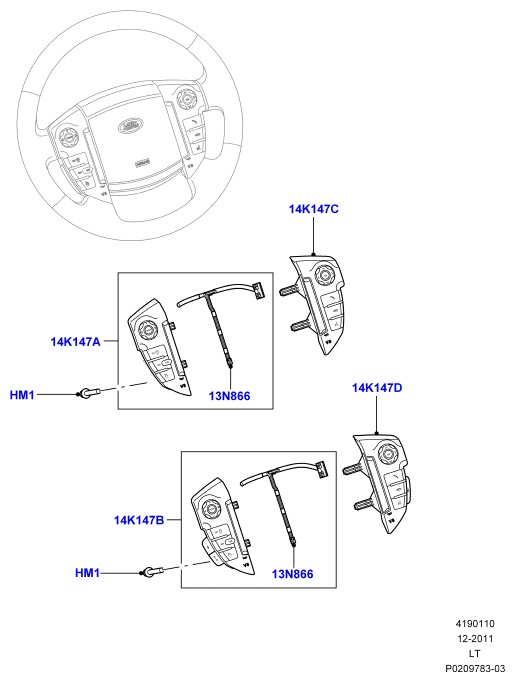 14K147C

14K147A

HM1

13N866

14K147D

14K147B

HM1

13N866

4190110
12-2011
LT
P0209783-03