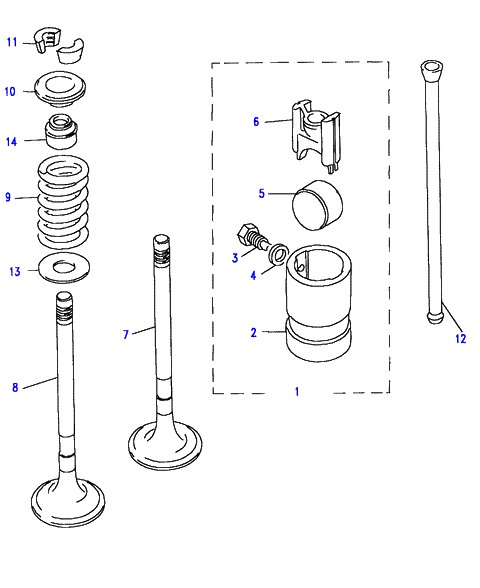 11
10
14
9
13
8
7
6
5
3
4
2
1
12