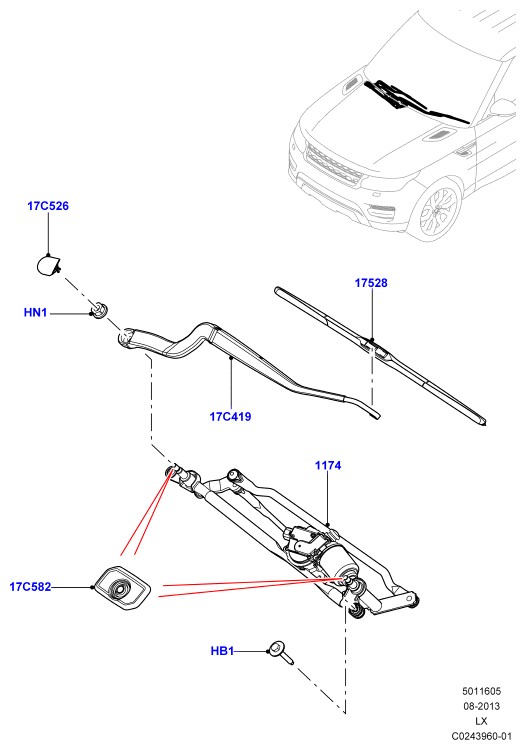 17C526

HN1

17528

17C419

1174

17C582

HB1

5011605
08-2013
LX
C0243960-01