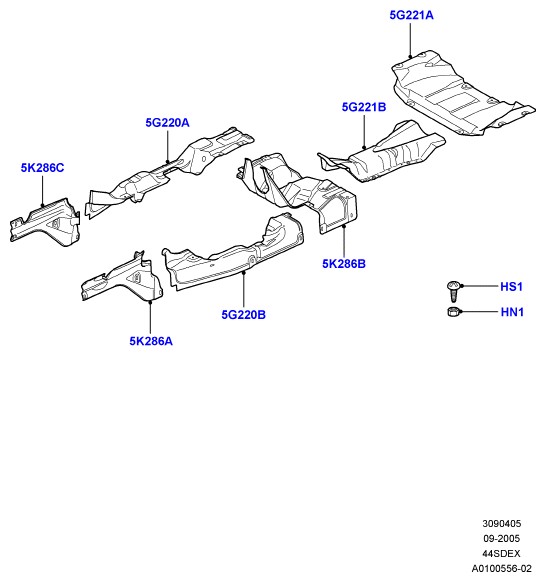 5G221A

5G221B

5G220A

5K286C

5K286B

HS1

HN1

5G220B

5K286A

3090405
09-2005
44SDEX
A0100556-02