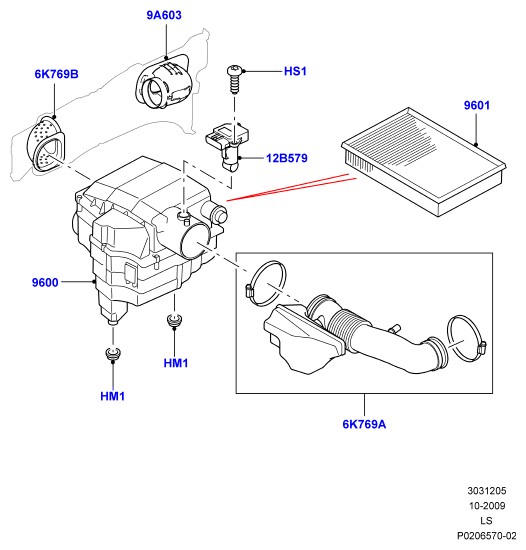 9A603

6K769B

HS1

9601

12B579

9600

HM1

HM1

6K769A

3031205
10-2009
LS
P0206570-02