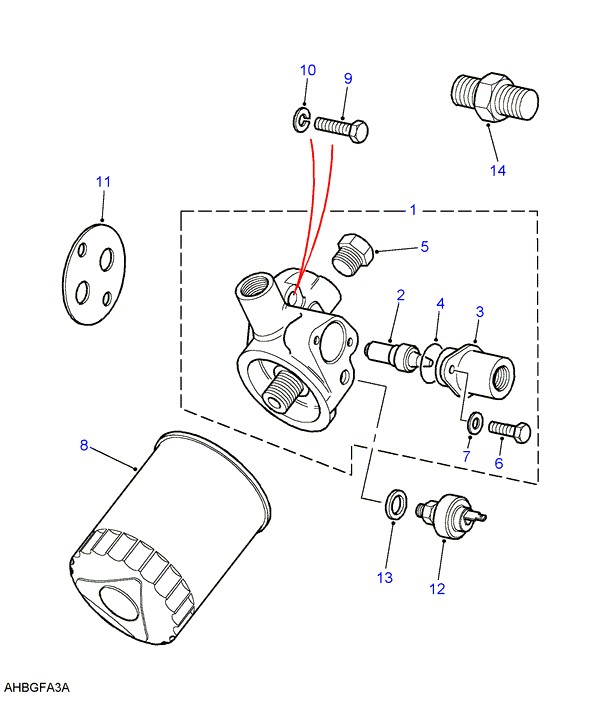 10
9
14
11
1
5
2
4
3
7
6
8
13
12
AHBGFA3A