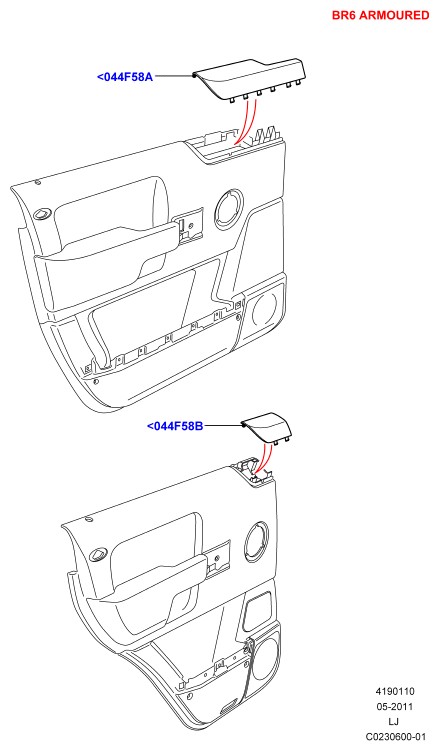 BR6 ARMOURED

<044F58A

<044F58B

4190110
05-2011
LJ
C0230600-01