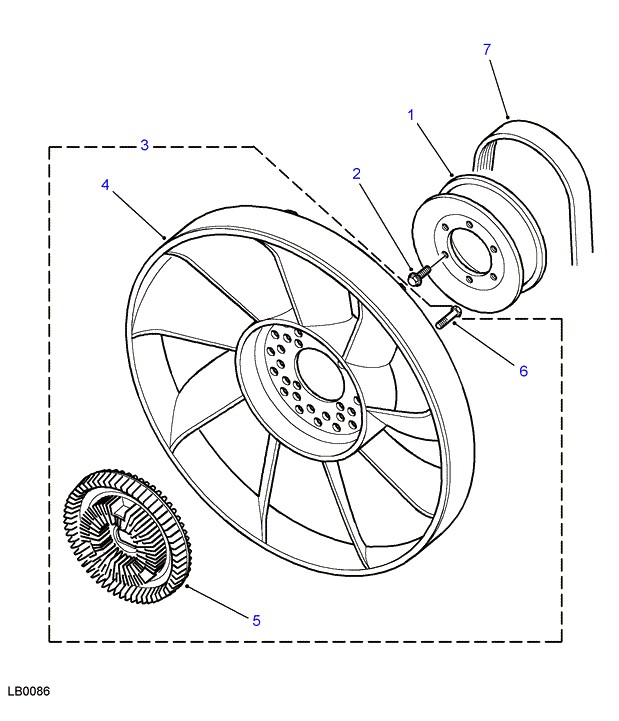 7
1
3
2
4
6
5
LB0086