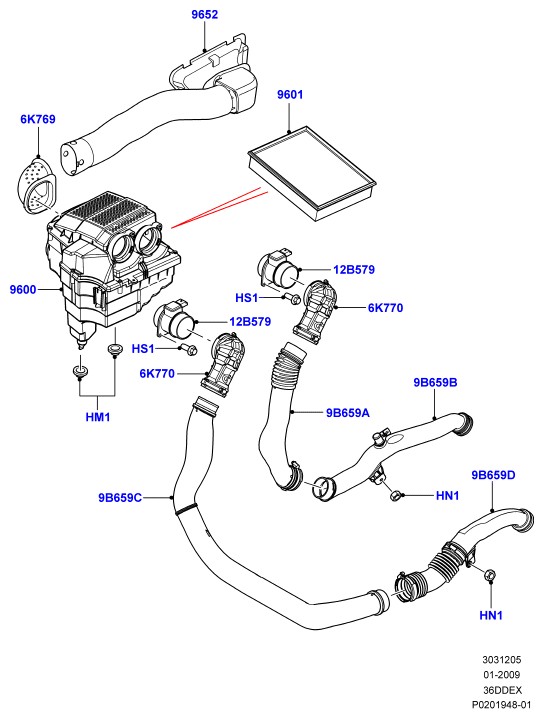 9652

9601

6K769

9600

12B579

HS1

6K770

12B579

HS1

6K770

HM1

9B659B

9B659A

9B659C

HN1

9B659D

HN1

3031205
01-2009
36DDEX
P0201948-01