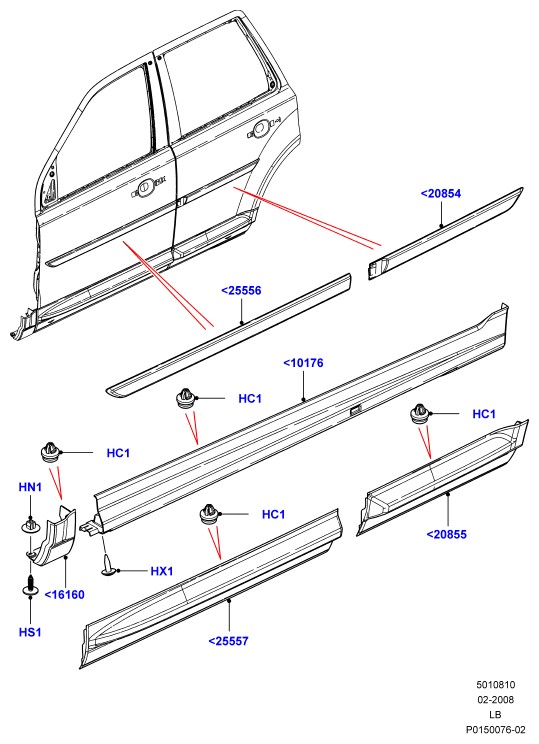 <20854

<25556

<10176

HC1

HC1

HC1

HN1

HC1

<20855

HX1

<16160

HS1

<25557

5010810
02-2008
LB
P0150076-02