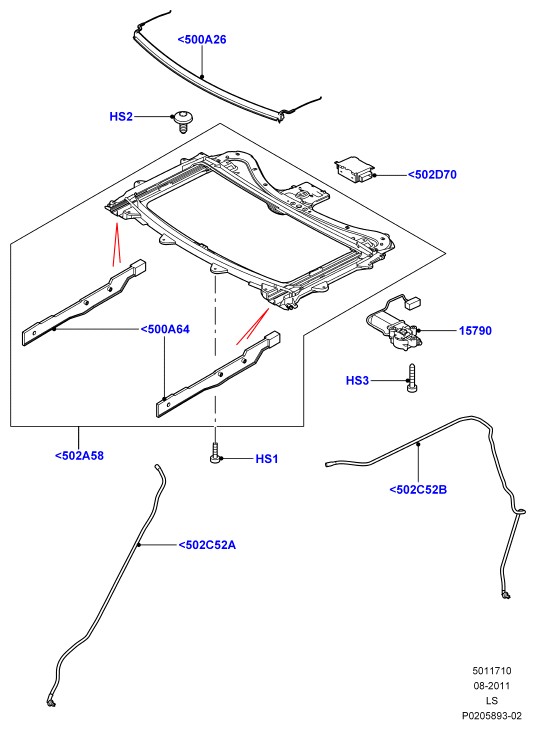 <500A26

HS2

<502D70

<500A64

15790

HS3

<502A58

HS1

<502C52B

<502C52A

5011710
08-2011
LS
P0205893-02