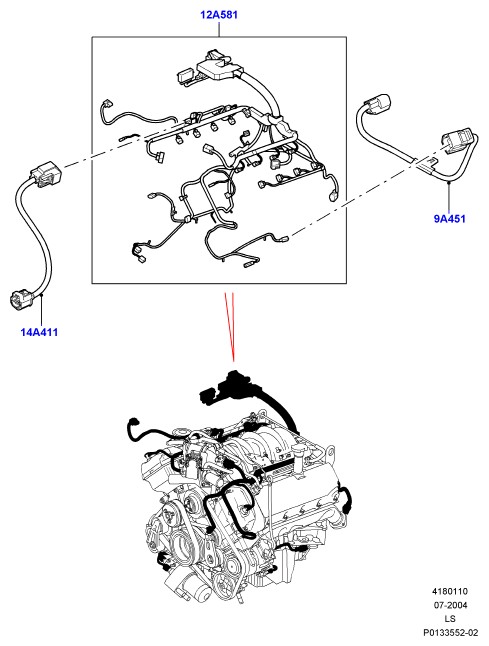 12A581

9A451

14A411

4180110
07-2004
LS
P0133552-02