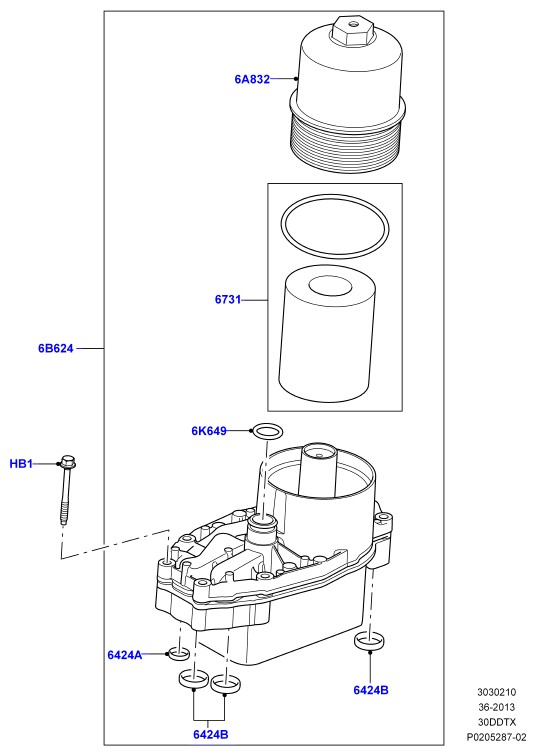 6A832

6731

6B624

6K649

HB1

6424A

6424B

6424B

3030210
36-2013
30DDTX
P0205287-02