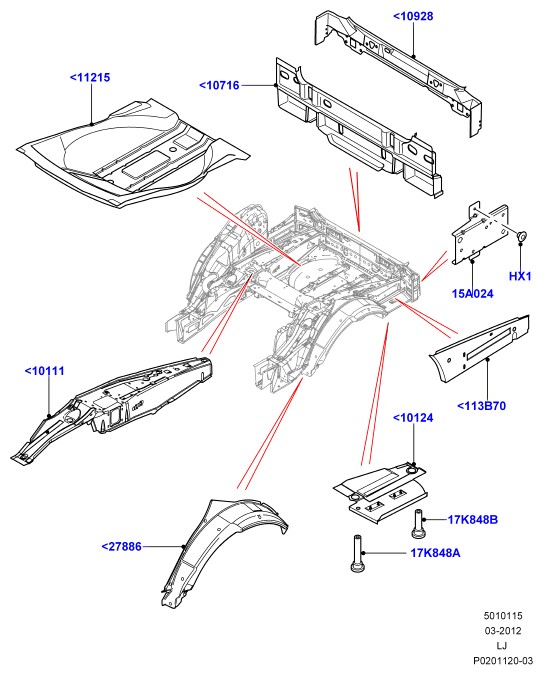 <10928

<11215

<10716

HX1

15A024

<10111

<113B70

<10124

17K848B

17K848A

<27886

5010115
03-2012
LJ
P0201120-03