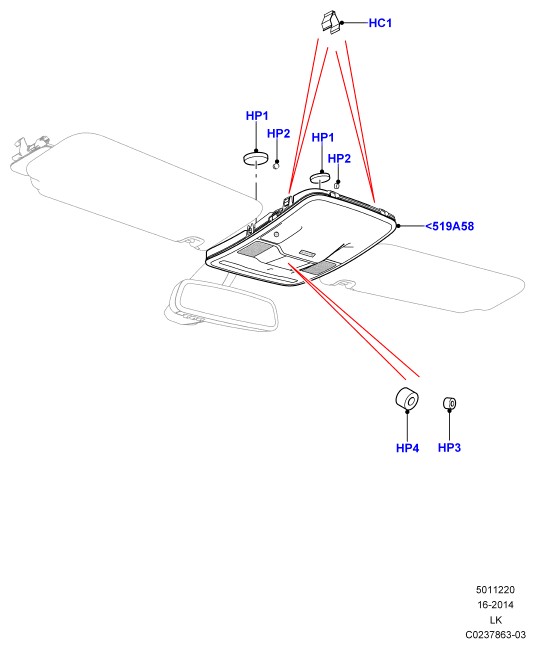 HC1

HP1

HP2

HP1

HP2

<519A58

HP4

HP3

5011220
16-2014
LK
C0237863-03