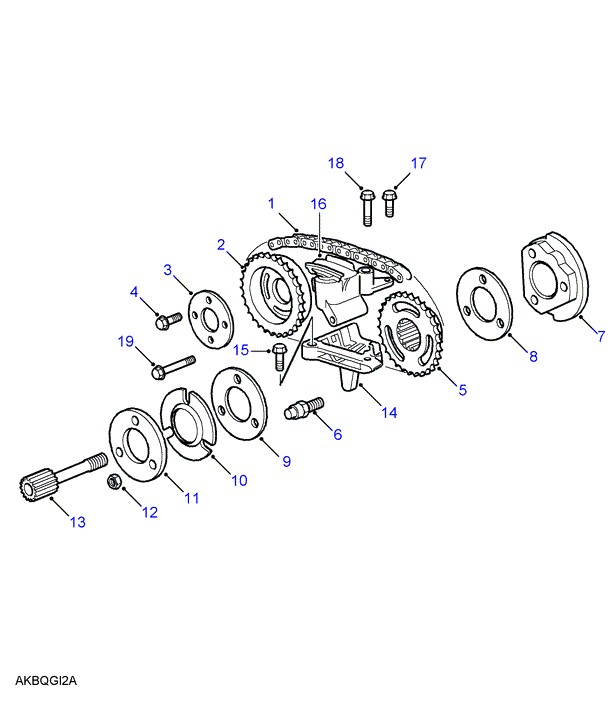 18
17
1
16
2
3
4
19
15
7
8
5
14
6
9
10
11
12
13
AKBQGI2A