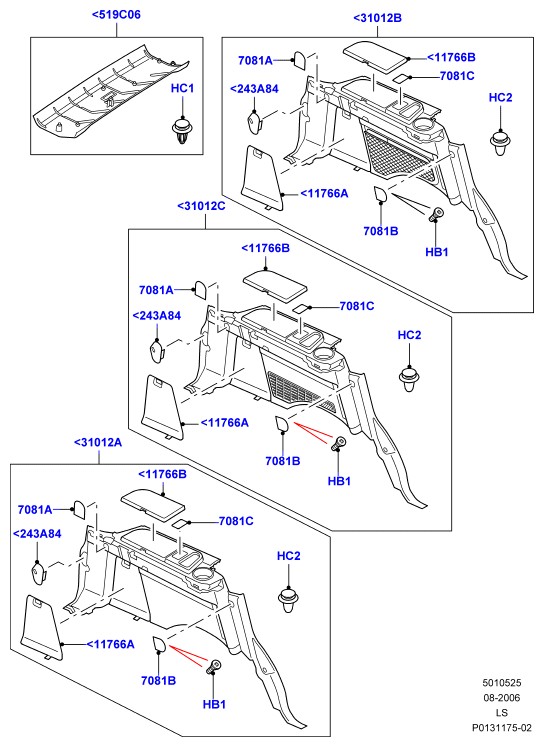 <519C06
HC1
<31012B
7081A
<11766B
7081C
<243A84
HC2
<11766A
7081B
HB1
<31012C
<11766B
7081A
7081C
<243A84
HC2
<11766A
7081B
HB1
<31012A
<11766B
7081A
7081C
<243A84
HC2
<11766A
7081B
HB1
5010525
08-2006
LS
P0131175-02