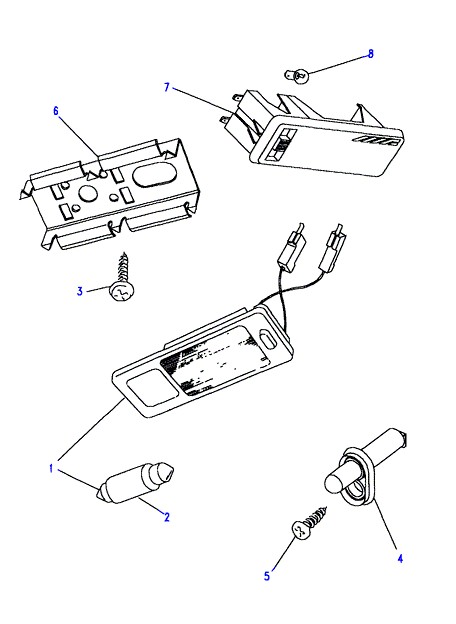 8
7
6
3
1
2
4
5