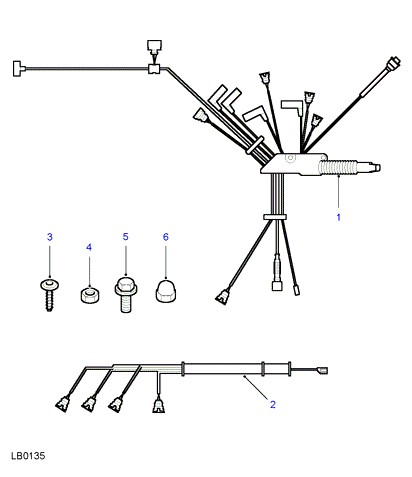 1
3
4
5
6
2
LB0135