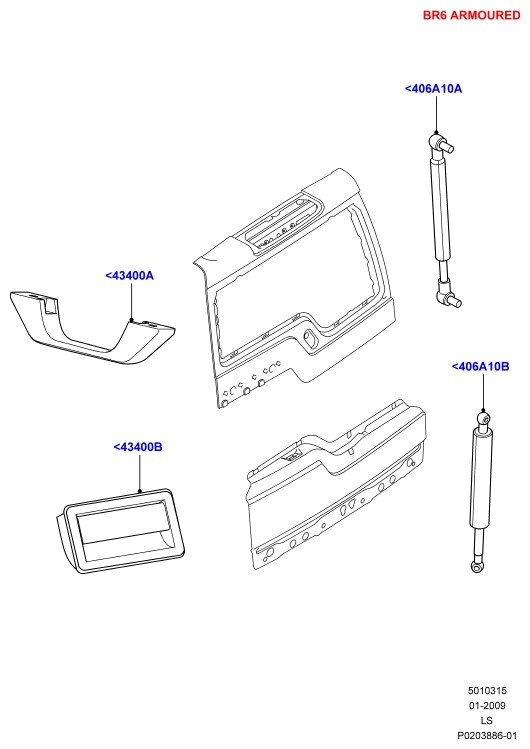 BR6 ARMOURED

<406A10A

<43400A

<406A10B

<43400B

5010315
01-2009
LS
P0203886-01