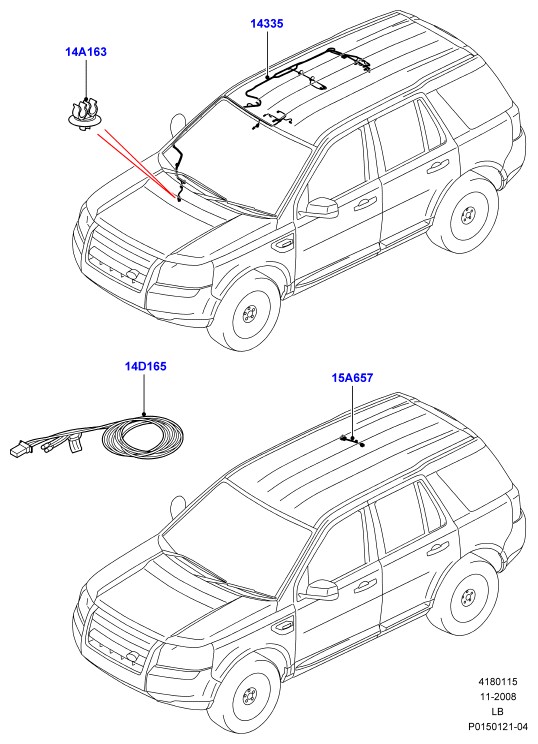 14335

14A163

14D165

15A657

4180115
11-2008
LB
P0150121-04