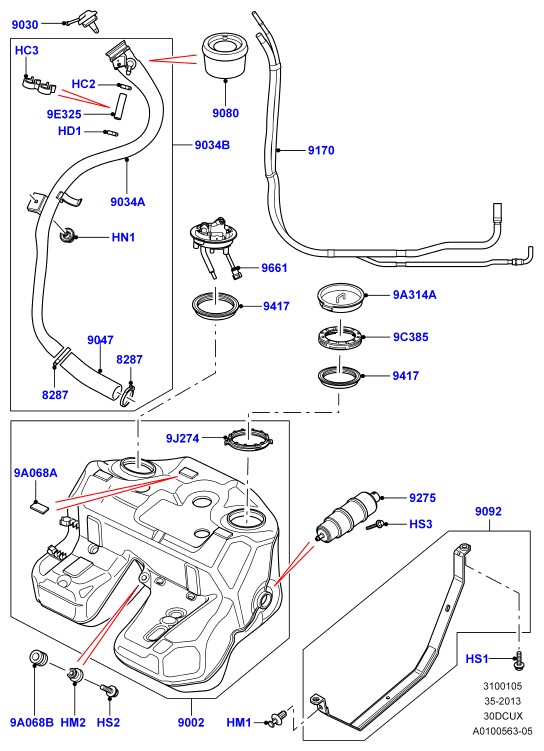 9030
HC3
HC2
9E325
HD1
9034B
9034A
HN1
9047
8287
8287
9080
9170
9661
9417
9A314A
9C385
9417
9J274
9A068A
9275
HS3
9092
HS1
9A068B
HM2
HS2
9002
HM1
3100105
35-2013
30DCUX
A0100563-05