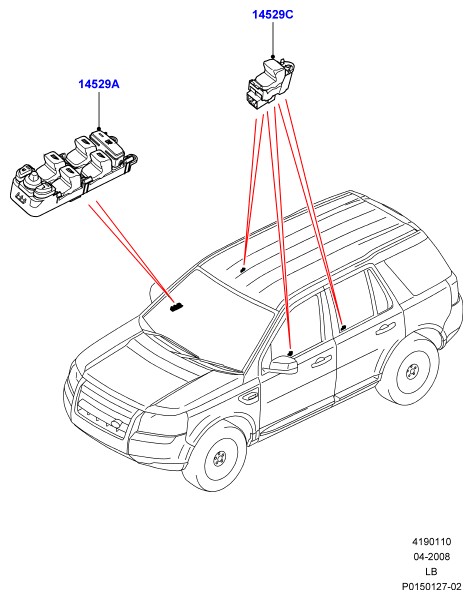 14529C

14529A

4190110
04-2008
LB
P0150127-02