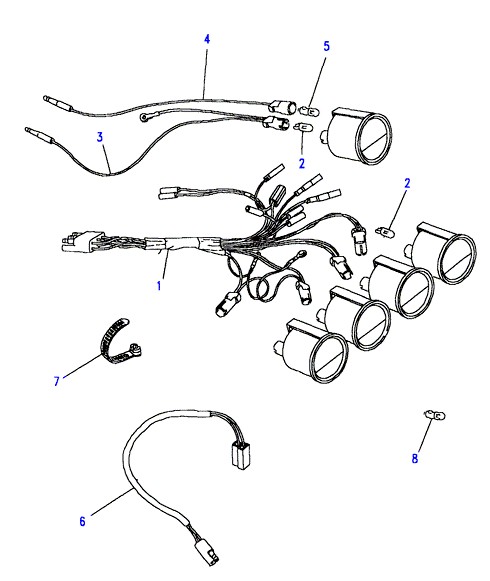 4
5
3
2
2
1
7
8
6