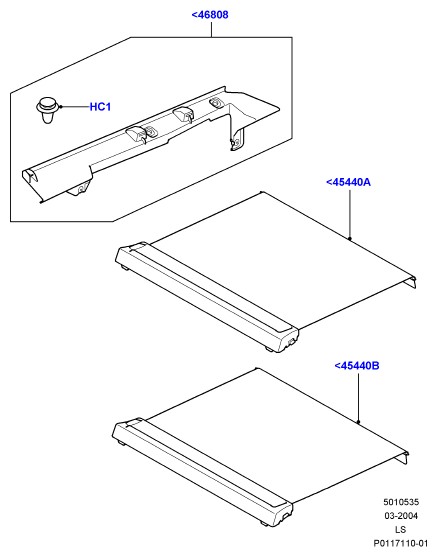 <46808

HC1

<45440A

<45440B

5010535
03-2004
LS
P0117110-01