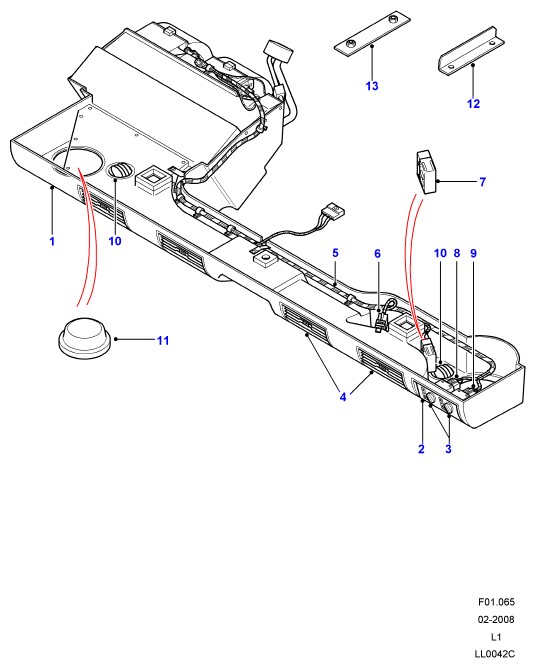 13
12
7
1
10
5
6
10
8
9
11
4
2
3
F01.065
02-2008
L1
LL0042C