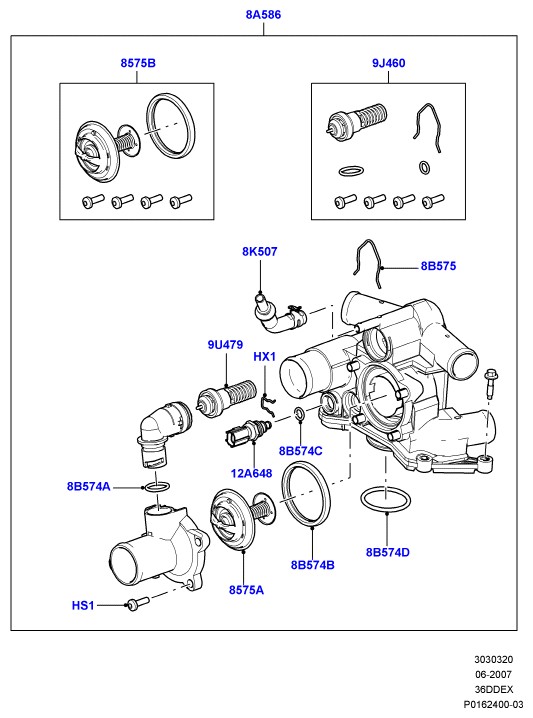 8A586

8575B

9J460

8K507

8B575

9U479

HX1

8B574C

12A648

8B574A

8B574B

8B574D

8575A

HS1

3030320
06-2007
36DDEX
P0162400-03