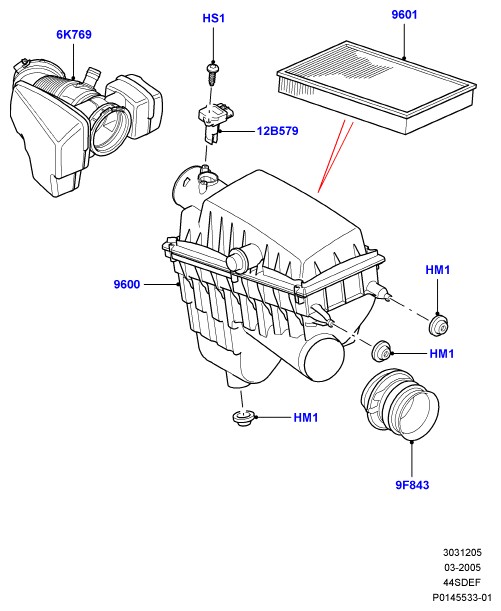 6K769
HS1
9601
12B579
9600
HM1
HM1
HM1
9F843

3031205
03-2005
44SDEF
P0145533-01