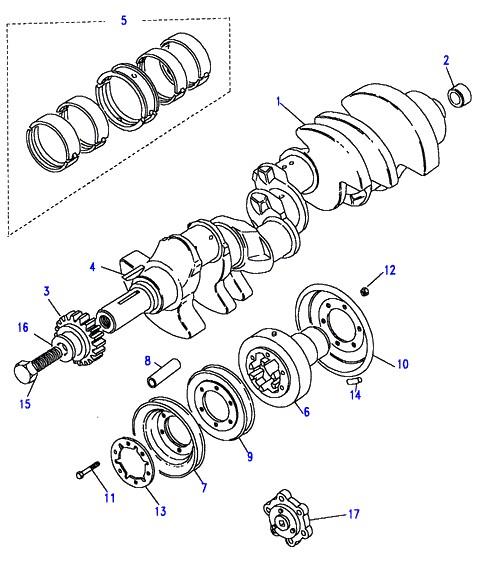 5
2
1
4
12
3
16
8
10
14
15
6
9
7
11
13
17