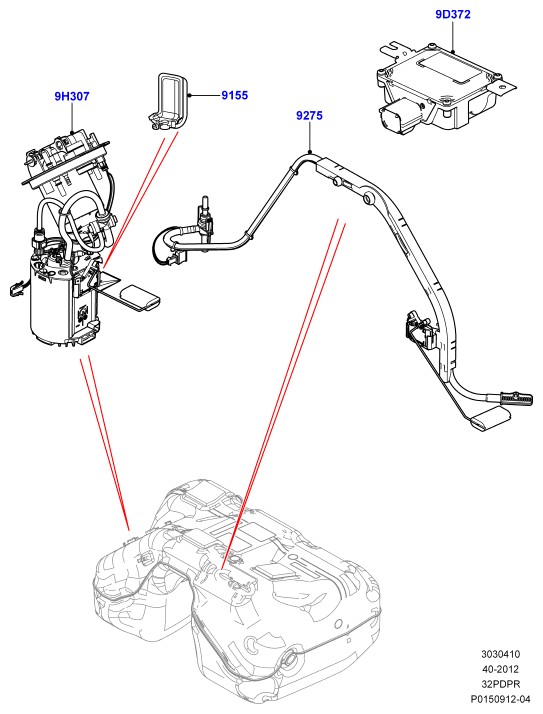 9D372

9H307

9155

9275

3030410
40-2012
32PDPR
P0150912-04