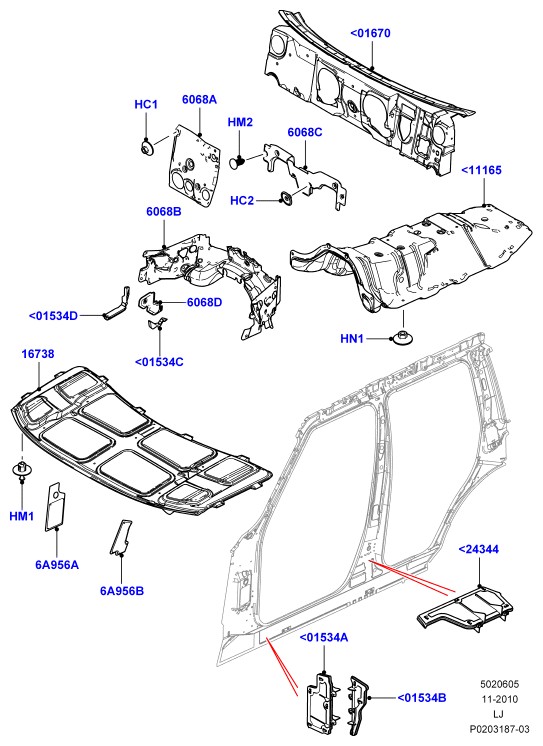 <01670

HC1

6068A

HM2

6068C

<11165

HC2

6068B

<01534D

6068D

<01534C

HN1

16738

HM1

6A956A

6A956B

<24344

<01534A

<01534B

5020605
11-2010
LJ
P0203187-03