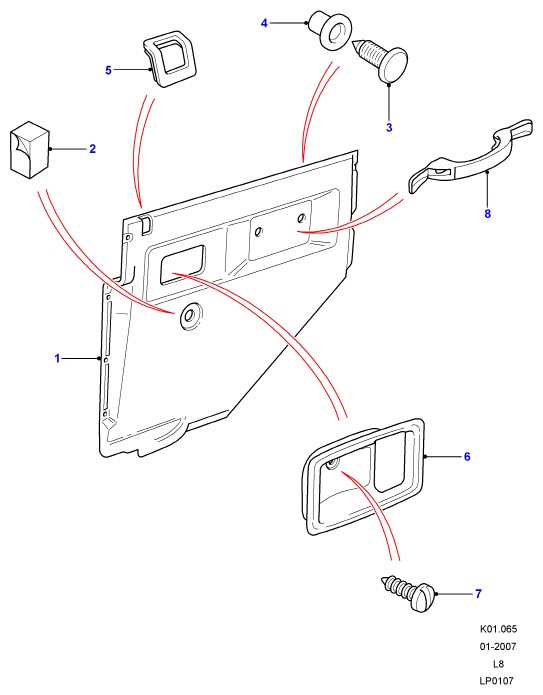 4
5
3
2
8
1
6
7
K01.065
01-2007
L8
LP0107