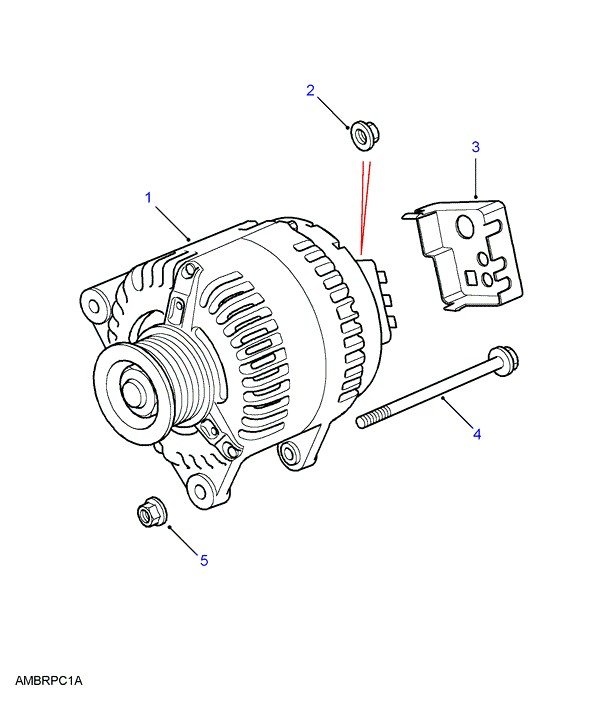 2
3
1
4
5
AMBRPC1A