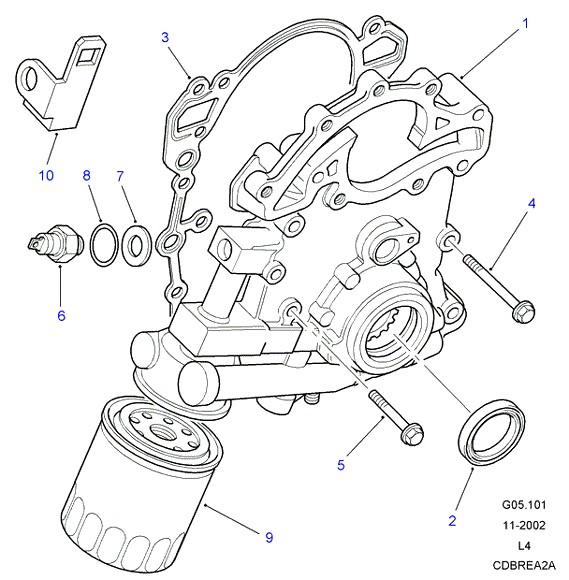 3
1
10
8
7
4
6
5
2
9
G05.101
11-2002
L4
CDBREA2A