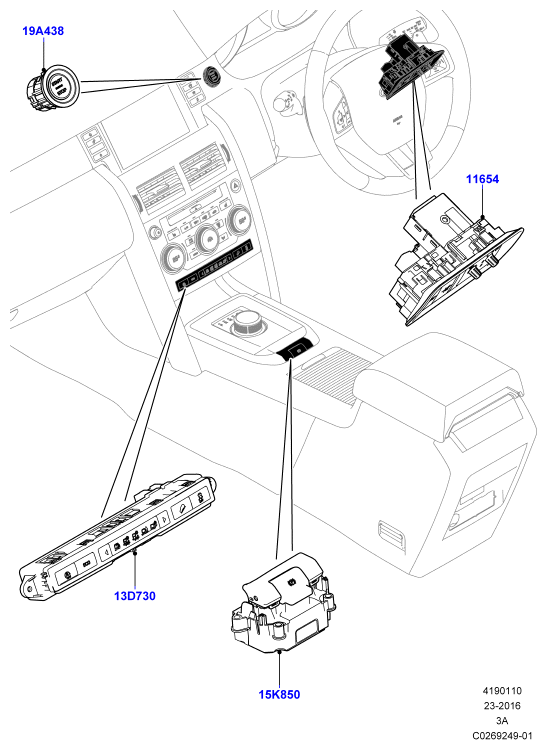 19A438

11654

13D730

15K850

4190110
23-2016
3A
C0269249-01