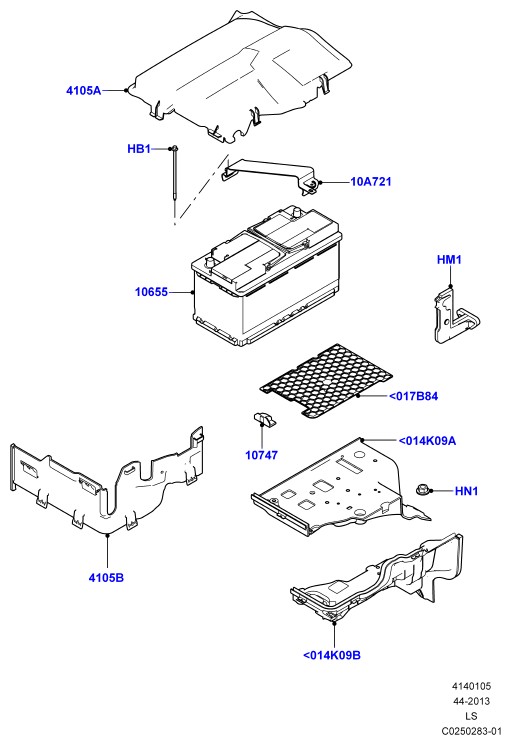 4105A

HB1

10A721

10655

HM1

<017B84

10747

<014K09A

HN1

4105B

<014K09B

4140105
44-2013
LS
C0250283-01