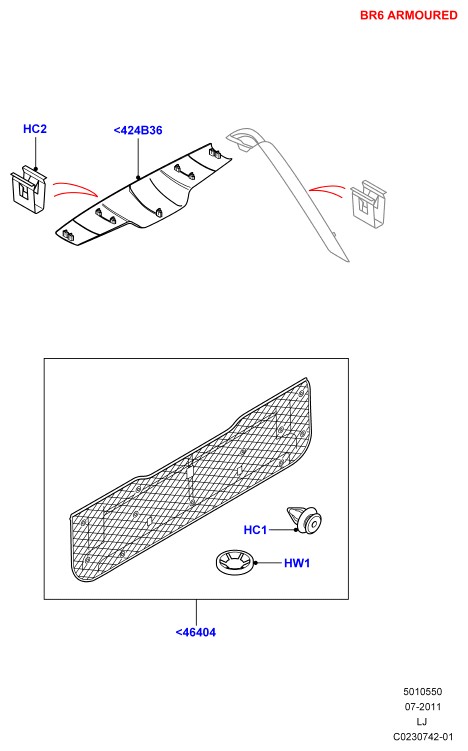 BR6 ARMOURED

HC2

<424B36

HC1

HW1

<46404

5010550
07-2011
LJ
C0230742-01