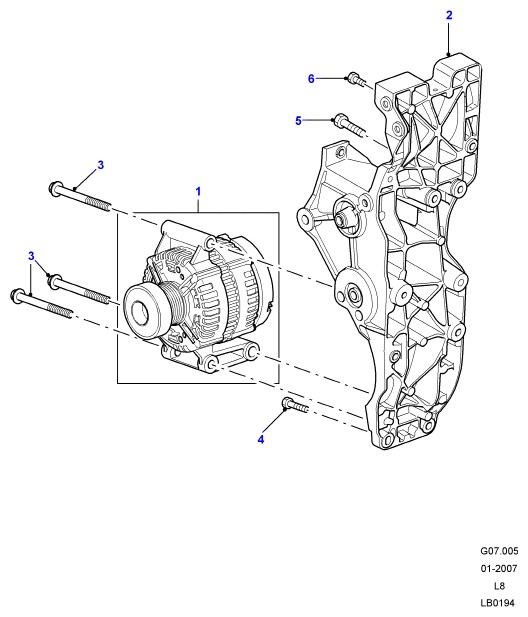 2
6
5
3
1
3
4

G07.005
01-2007
L8
LB0194